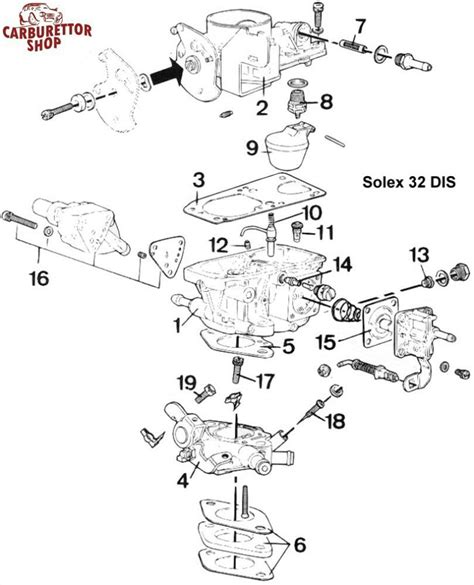 CARBURETTOR SHOP

7

2

8

9

Solex 32 DIS

3

10

11

12

13

14

16

1

15

5

19

17

18

4

6